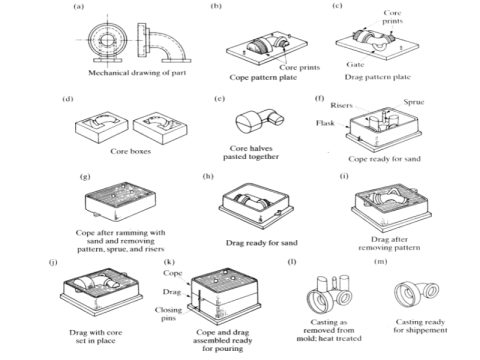 (a)

Mechanical drawing of part

(b)

Core prints

Cope pattern plate

(c)

Core prints

Gate

Drag pattern plate

(d)

Core boxes

(e)

Core halves pasted together

(f)

Risers

Sprue

Flask

Cope ready for sand

(g)

Cope after ramming with sand and removing pattern, sprue, and risers

(h)

Drag ready for sand

(i)

Drag after removing pattern

(j)

Drag with core set in place

(k)

Cope

Drag

Closing pins

Cope and drag assembled ready for pouring

(l)

Casting as removed from mold; heat treated

(m)

Casting ready for shippement